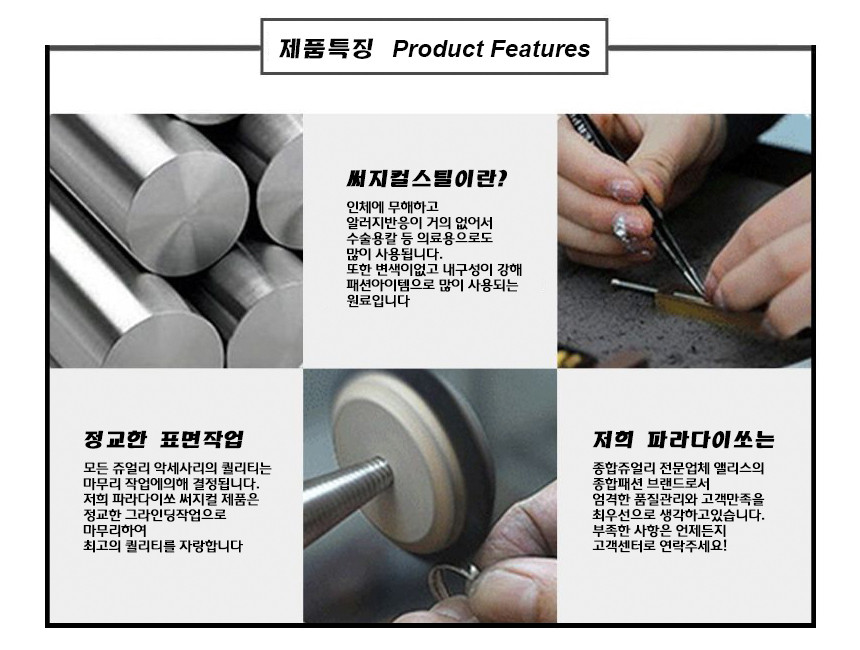 제품특징 Product Features

써지컬스틸이란?

인체에 무해하고 알러지반응이 거의 없어서 수술용칼 등 의료용으로도 많이 사용됩니다. 또한 변색이없고 내구성이 강해 패션아이템으로 많이 사용되는 원료입니다

정교한 표면작업

모든 쥬얼리 악세사리의 퀄리티는 마무리 작업에의해 결정됩니다. 저희 파라다이쏘 써지컬 제품은 정교한 그라인딩작업으로 마무리하여 최고의 퀄리티를 자랑합니다

저희 파라다이쏘는

종합쥬얼리 전문업체 앨리스의 종합패션 브랜드로서 엄격한 품질관리와 고객만족을 최우선으로 생각하고있습니다. 부족한 사항은 언제든지 고객센터로 연락주세요!